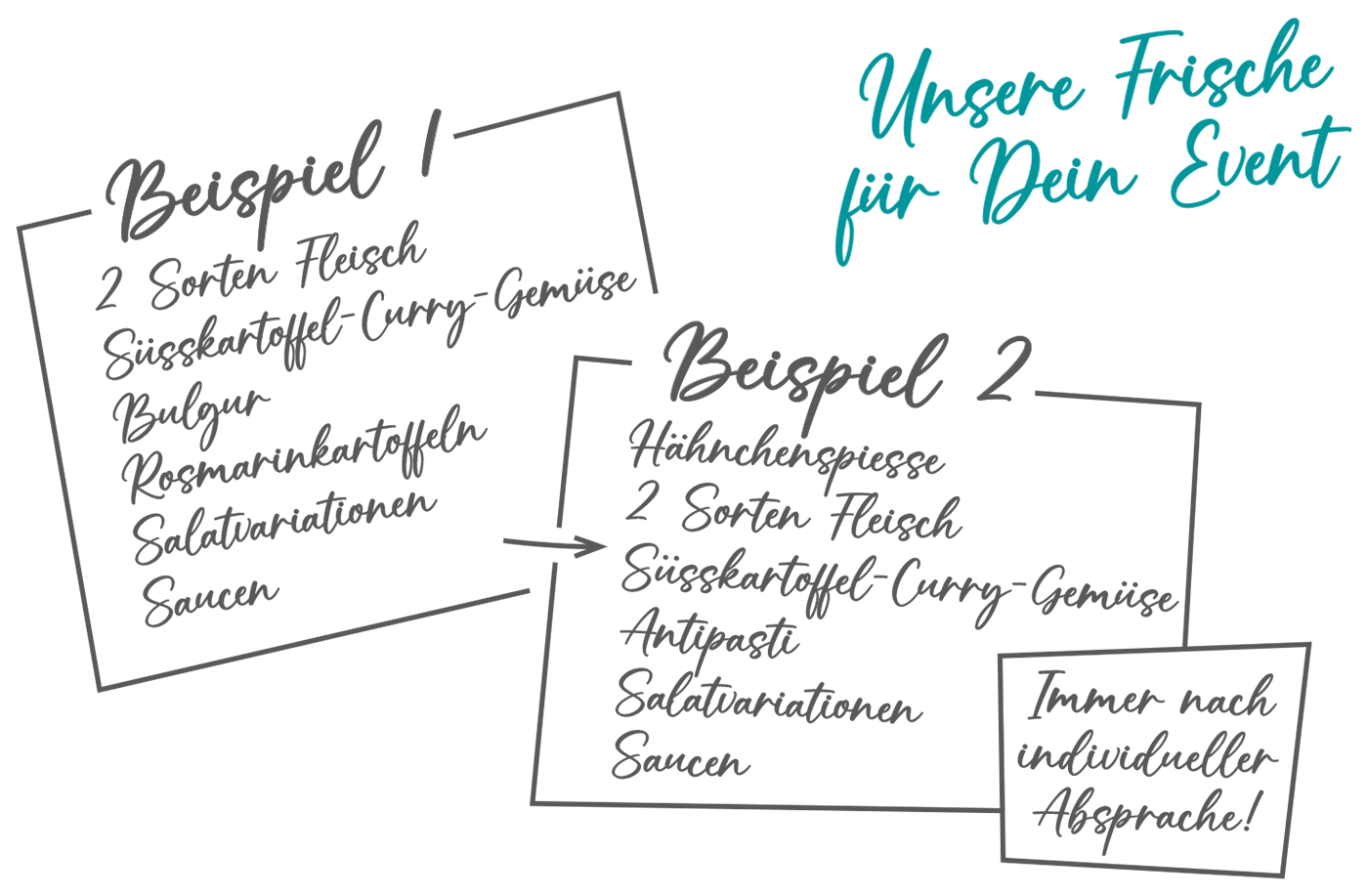 Unsere Frische für Dein Event

Beispiel 1

2 Sorten Fleisch
Süsskartoffel-Curry-Gemüse
Bulgur
Rosmarinkartoffeln
Salatvariationen
Saucen

Beispiel 2

Hähnchenspiesse
2 Sorten Fleisch
Süsskartoffel-Curry-Gemüse
Antipasti
Salatvariationen
Saucen

Immer nach individueller Absprache!